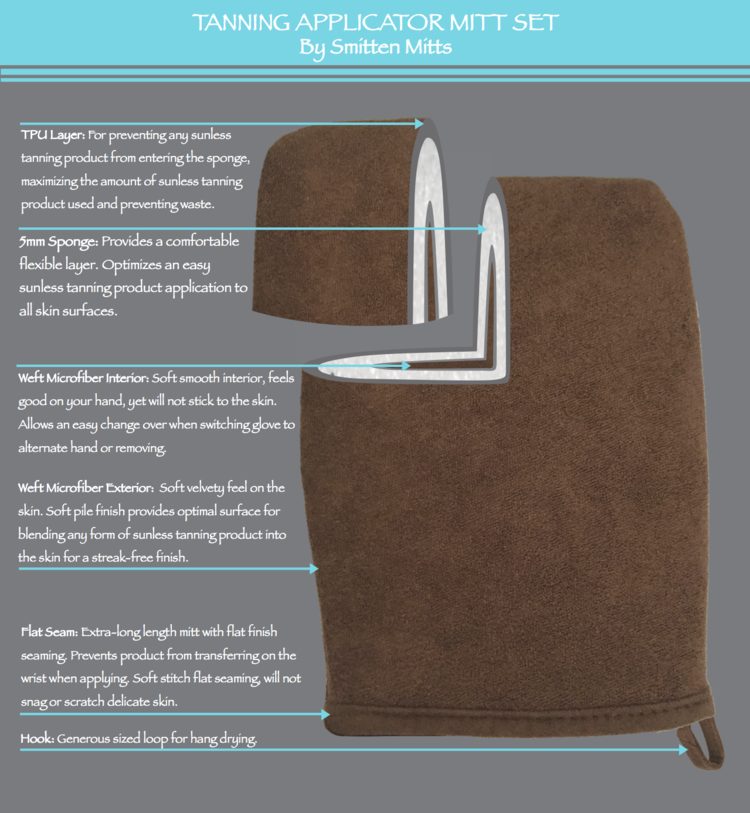 TANNING APPLICATOR MITT SET
By Smitten Mitts

TPU Layer: For preventing any sunless tanning product from entering the sponge, maximizing the amount of sunless tanning product used and preventing waste.

5mm Sponge: Provides a comfortable flexible layer. Optimizes an easy sunless tanning product application to all skin surfaces.

Weft Microfiber Interior: Soft smooth interior, feels good on your hand, yet will not stick to the skin. Allows an easy change over when switching glove to alternate hand or removing.

Weft Microfiber Exterior: Soft velvety feel on the skin. Soft pile finish provides optimal surface for blending any form of sunless tanning product into the skin for a streak-free finish.

Flat Seam: Extra-long length mitt with flat finish seaming. Prevents product from transferring on the wrist when applying. Soft stitch flat seaming, will not snag or scratch delicate skin.

Hook: Generous sized loop for hang drying.