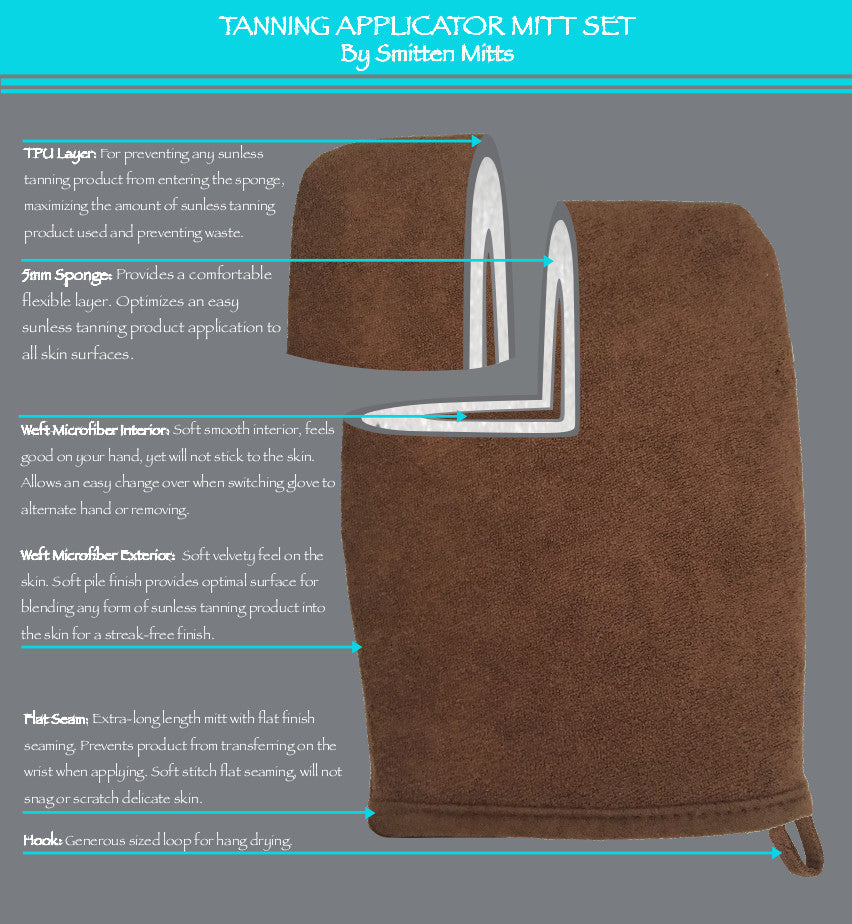 TANNING APPLICATOR MITT SET
By Smitten Mitts

TPU Layer: For preventing any sunless tanning product from entering the sponge, maximizing the amount of sunless tanning product used and preventing waste.

5mm Sponge: Provides a comfortable flexible layer. Optimizes an easy sunless tanning product application to all skin surfaces.

Weft Microfiber Interior: Soft smooth interior, feels good on your hand, yet will not stick to the skin. Allows an easy change over when switching glove to alternate hand or removing.

Weft Microfiber Exterior: Soft velvety feel on the skin. Soft pile finish provides optimal surface for blending any form of sunless tanning product into the skin for a streak-free finish.

Flat Seam: Extra-long length mitt with flat finish seaming. Prevents product from transferring on the wrist when applying. Soft stitch flat seaming, will not snag or scratch delicate skin.

Hook: Generous sized loop for hang drying.